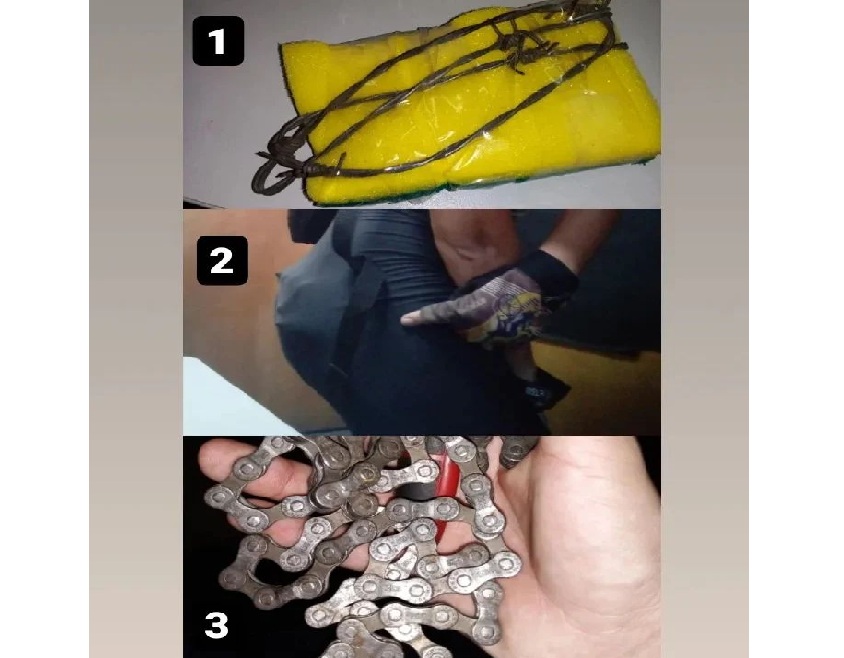 1

2

3